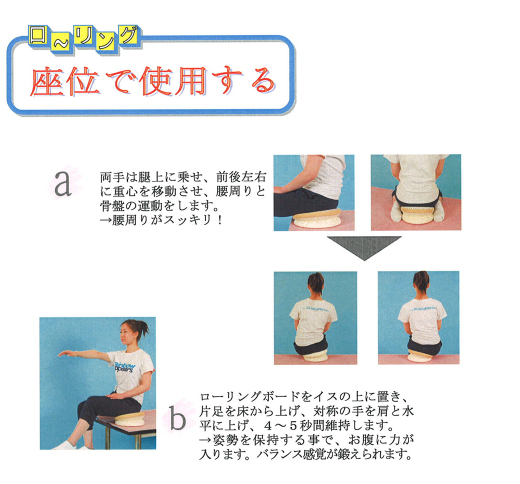 ロ～リング

座位で使用する

a

両手は腿上に乗せ、前後左右に重心を移動させ、腰周りと骨盤の運動をします。
→腰周りがスッキリ！

b

ローリングボードをイスの上に置き、片足を床から上げ、対称の手を肩と水平に上げ、４～５秒間維持します。
→姿勢を保持する事で、お腹に力が入ります。バランス感覚が鍛えられます。